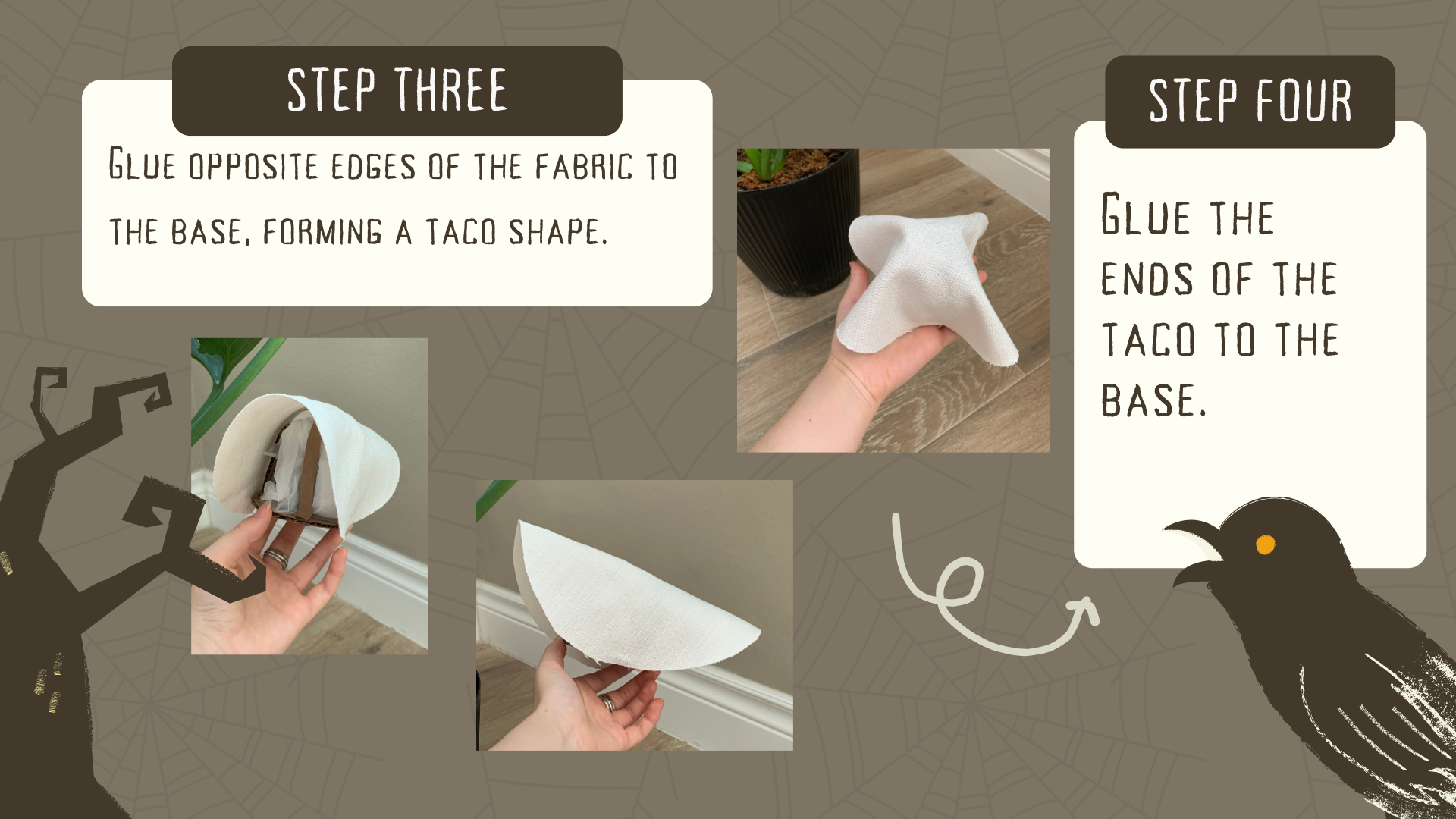 STEP THREE

Glue opposite edges of the fabric to the base, forming a taco shape.

STEP FOUR

Glue the ends of the taco to the base.