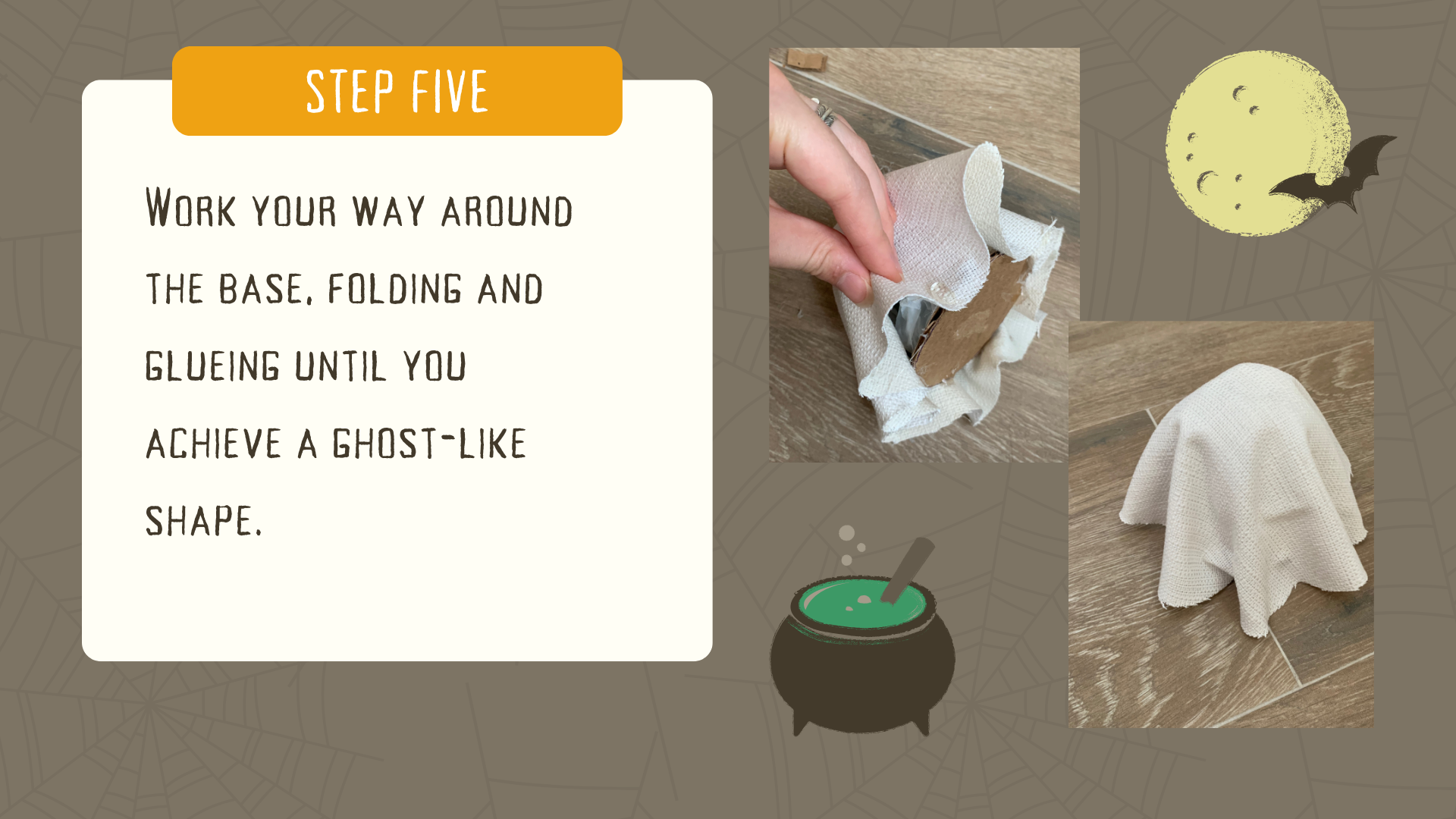 STEP FIVE

Work your way around the base, folding and glueing until you achieve a ghost-like shape.