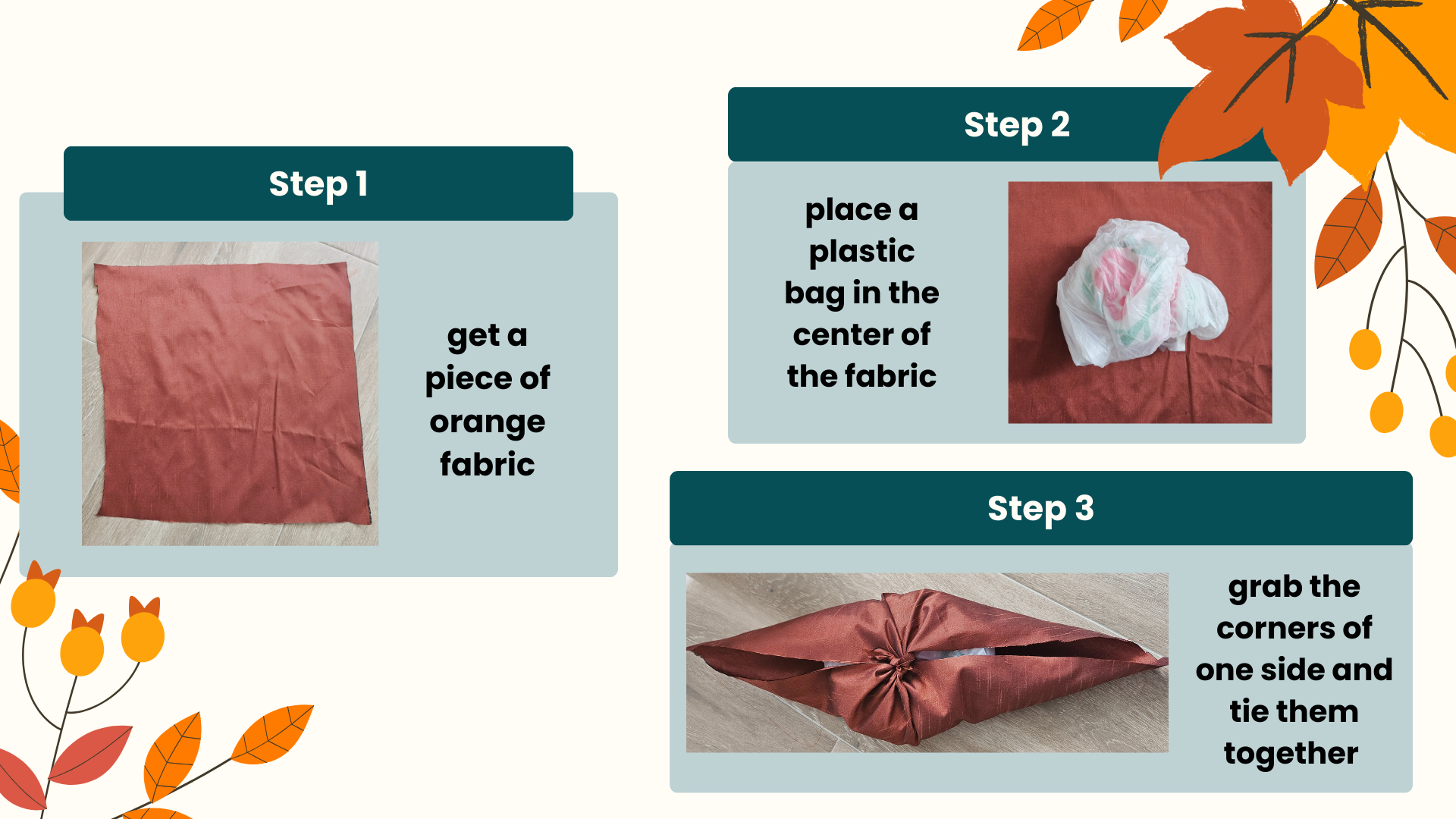 Step 1

get a piece of orange fabric

Step 2

place a plastic bag in the center of the fabric

Step 3

grab the corners of one side and tie them together