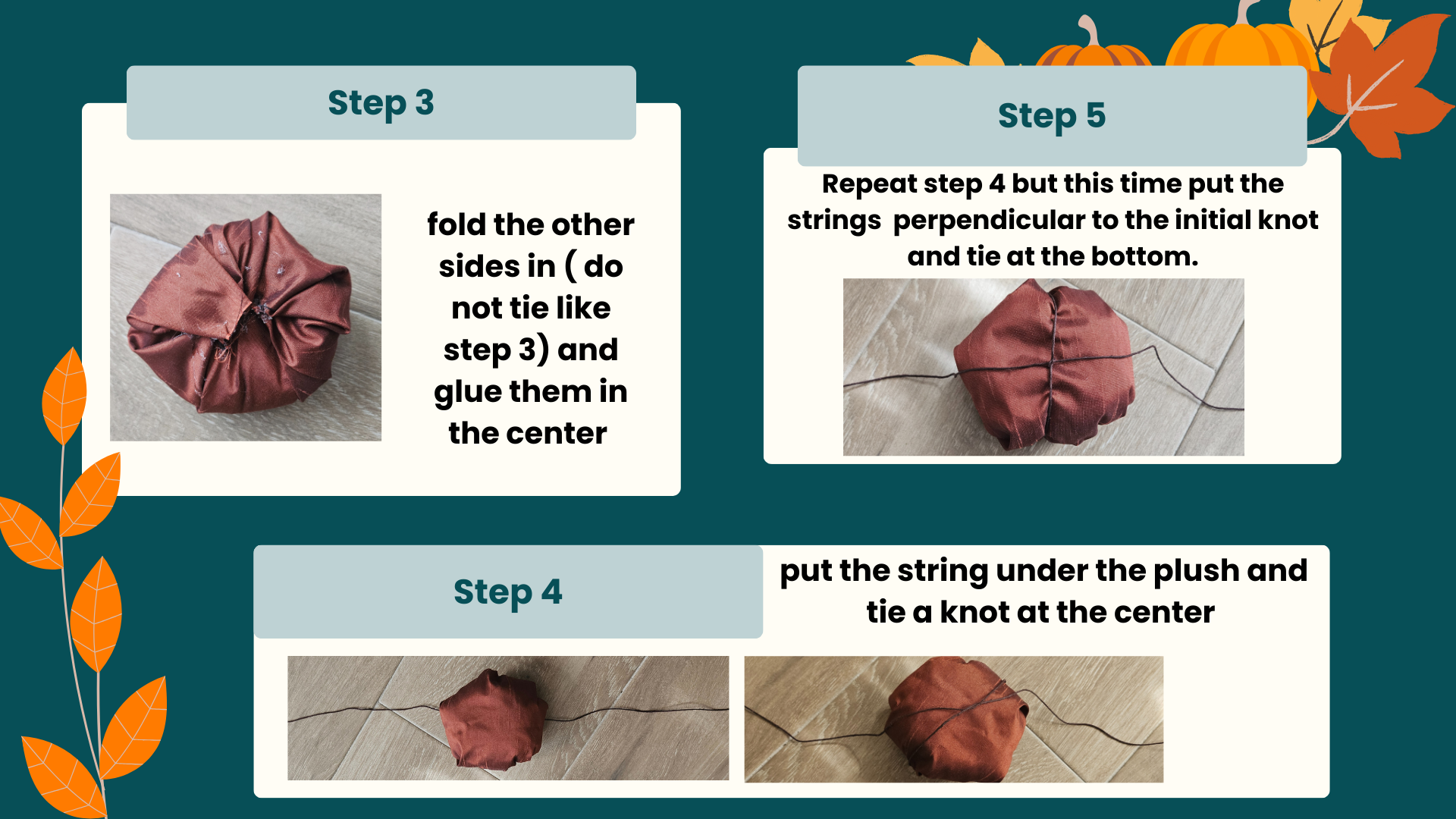 Step 3

fold the other sides in ( do not tie like step 3) and glue them in the center

Step 5

Repeat step 4 but this time put the strings perpendicular to the initial knot and tie at the bottom.

Step 4

put the string under the plush and tie a knot at the center