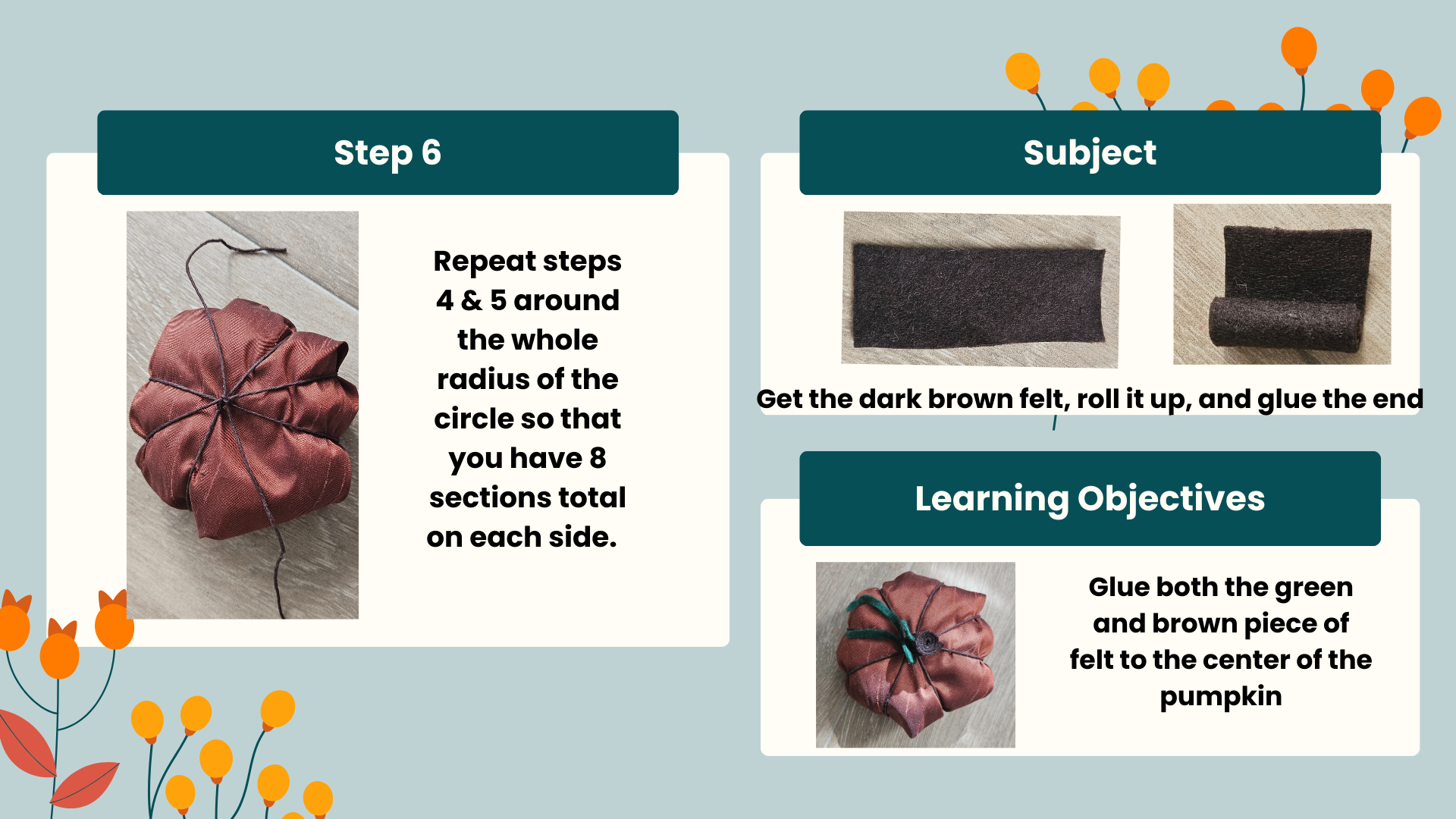 Step 6

Repeat steps 4 & 5 around the whole radius of the circle so that you have 8 sections total on each side.

Subject

Get the dark brown felt, roll it up, and glue the end

Learning Objectives

Glue both the green and brown piece of felt to the center of the pumpkin