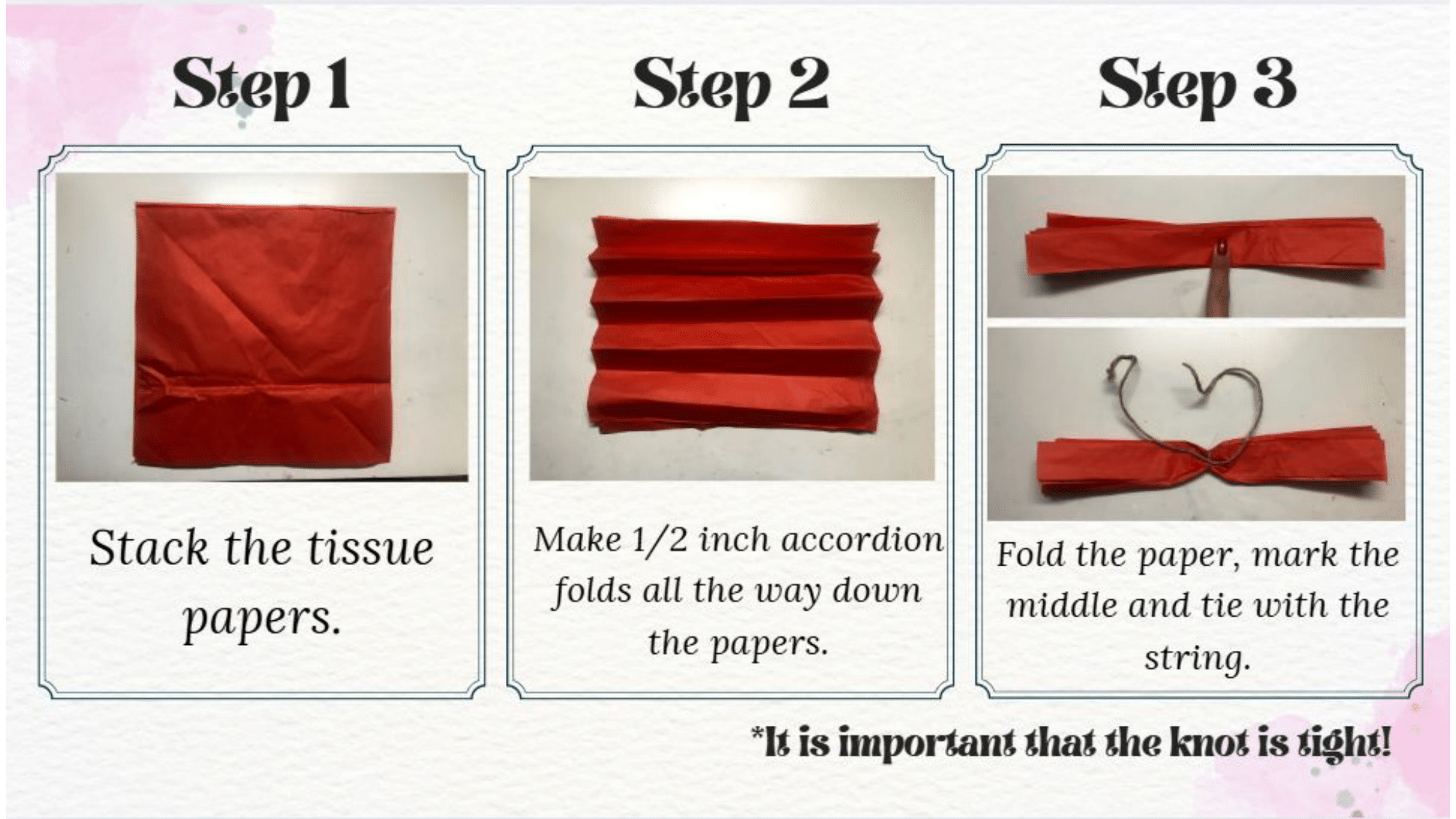 Step 1

Stack the tissue papers.

Step 2

Make 1/2 inch accordion folds all the way down the papers.

Step 3

Fold the paper, mark the middle and tie with the string.

*It is important that the knot is tight!