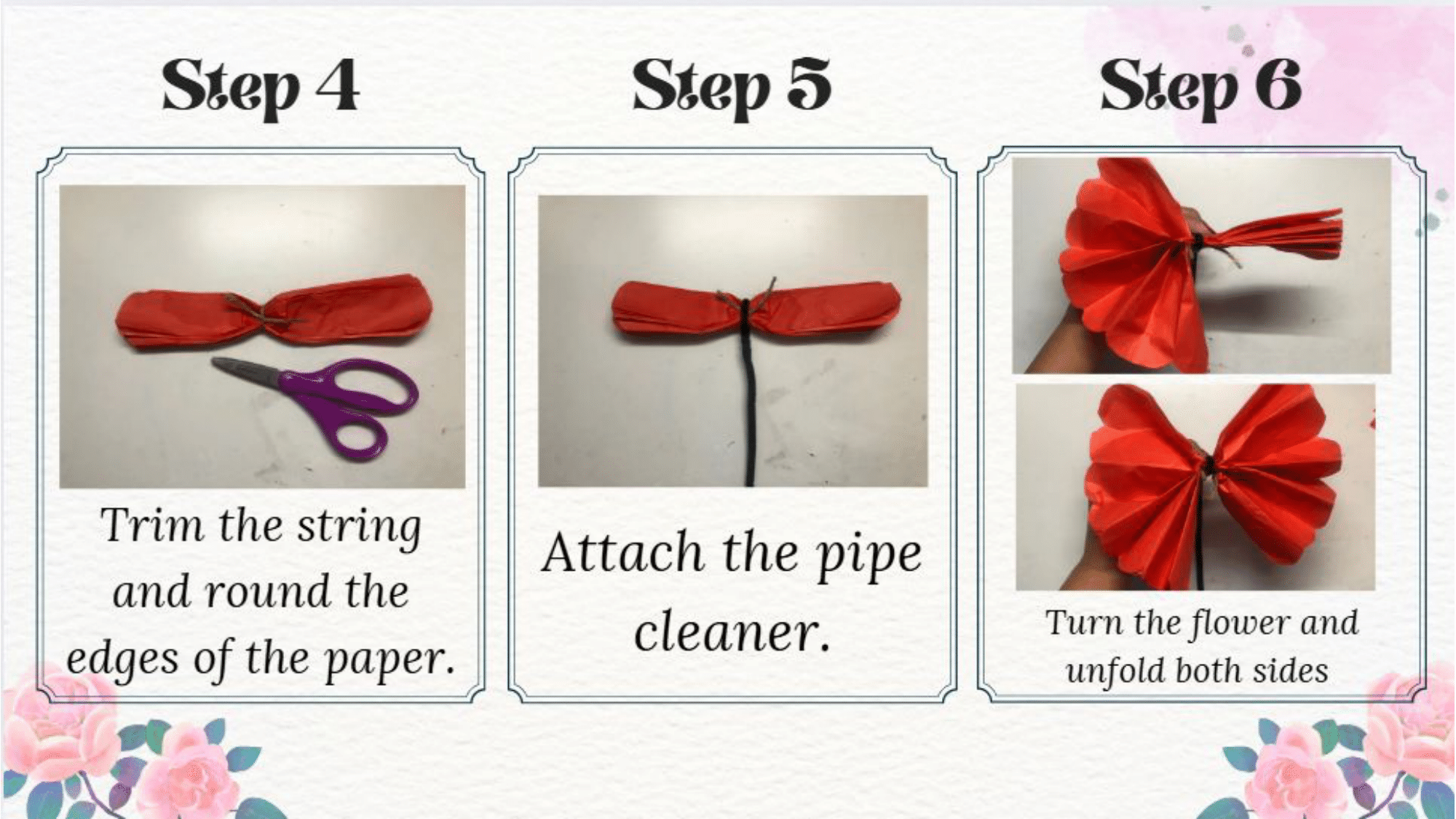 Step 4

Trim the string and round the edges of the paper.

Step 5

Attach the pipe cleaner.

Step 6

Turn the flower and unfold both sides