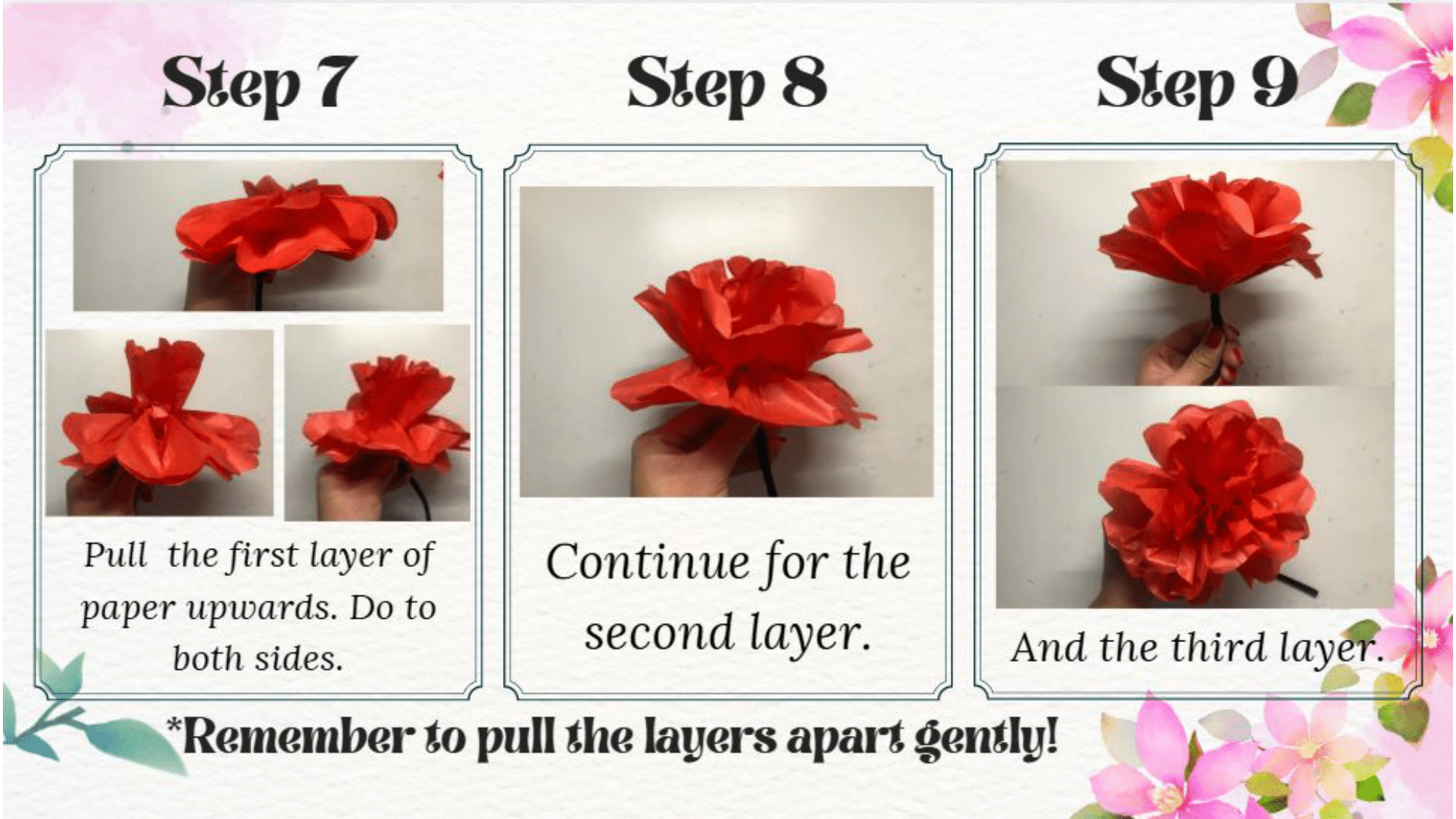 Step 7

Pull the first layer of paper upwards. Do to both sides.

Step 8

Continue for the second layer.

Step 9

And the third layer.

*Remember to pull the layers apart gently!